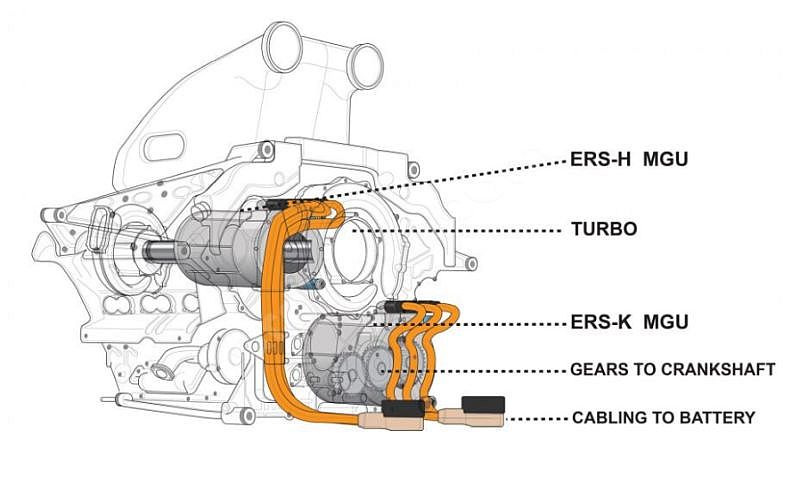 ERS-H MGU

TURBO

ERS-K MGU

GEARS TO CRANKSHAFT

CABLING TO BATTERY